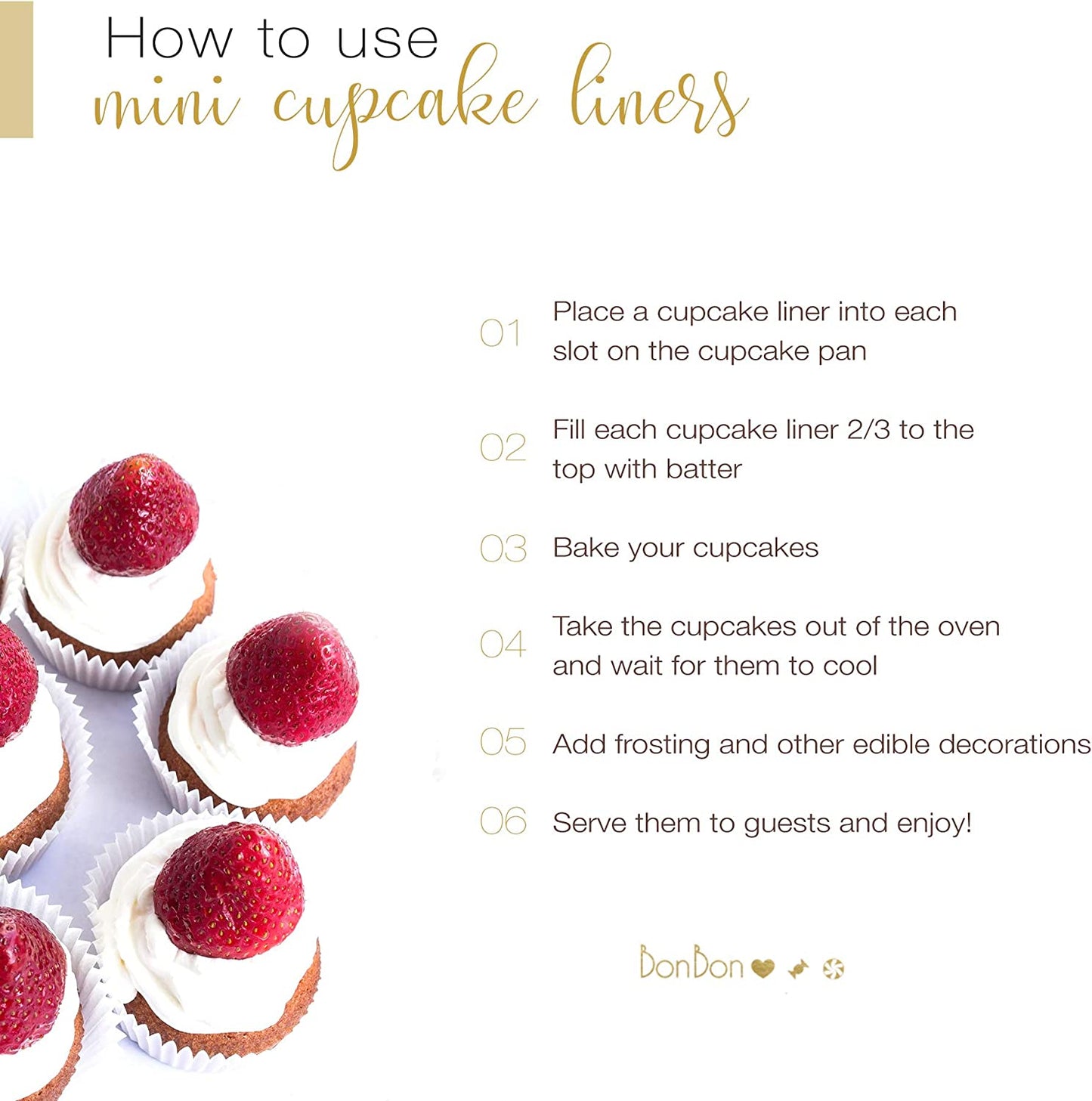 How to use
mini cupcake liners

01 Place a cupcake liner into each slot on the cupcake pan

02 Fill each cupcake liner 2/3 to the top with batter

03 Bake your cupcakes

04 Take the cupcakes out of the oven and wait for them to cool

05 Add frosting and other edible decorations

06 Serve them to guests and enjoy!

BonBon